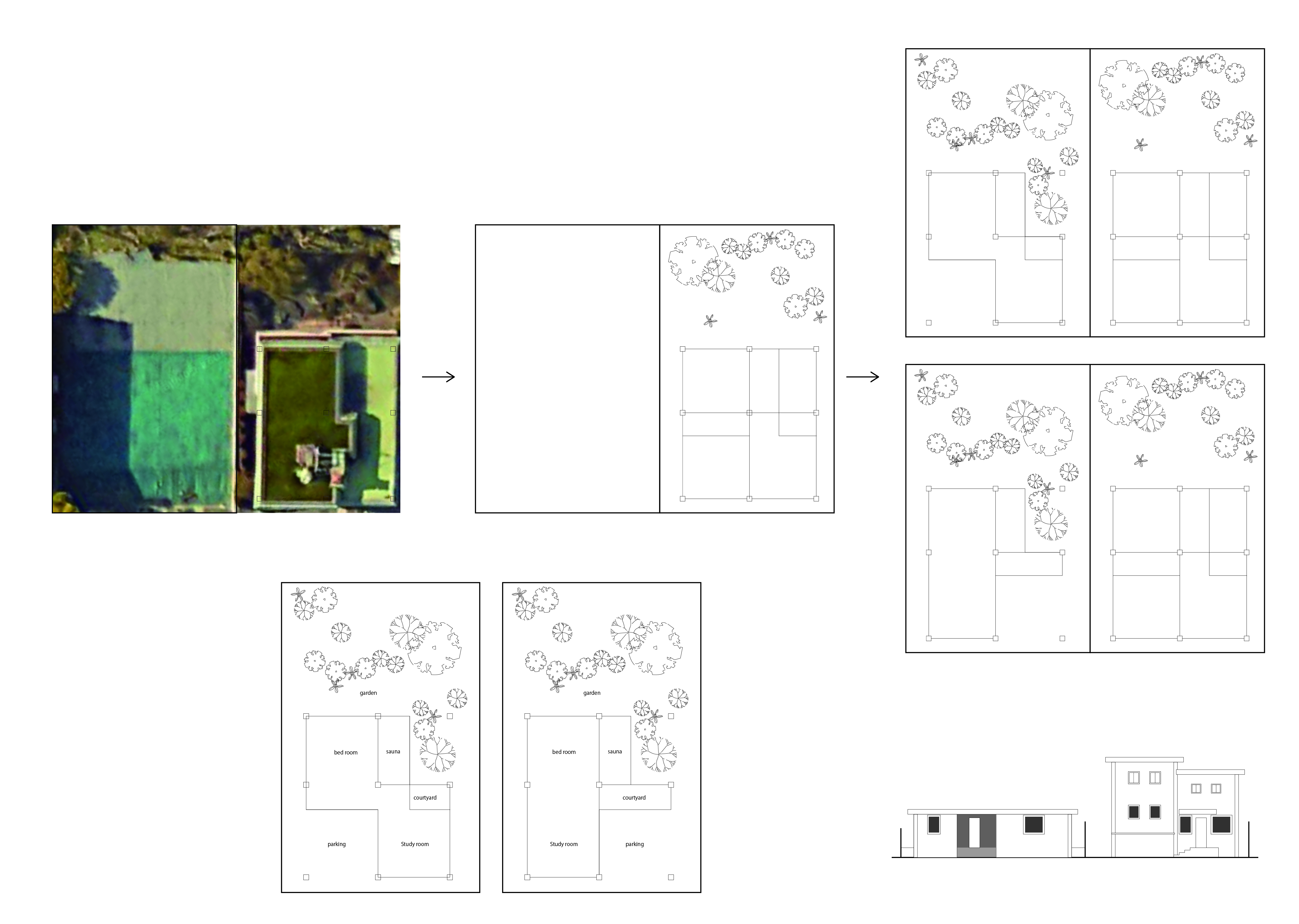 garden

bed room

sauna

courtyard

parking

Study room

garden

bed room

sauna

courtyard

Study room

parking